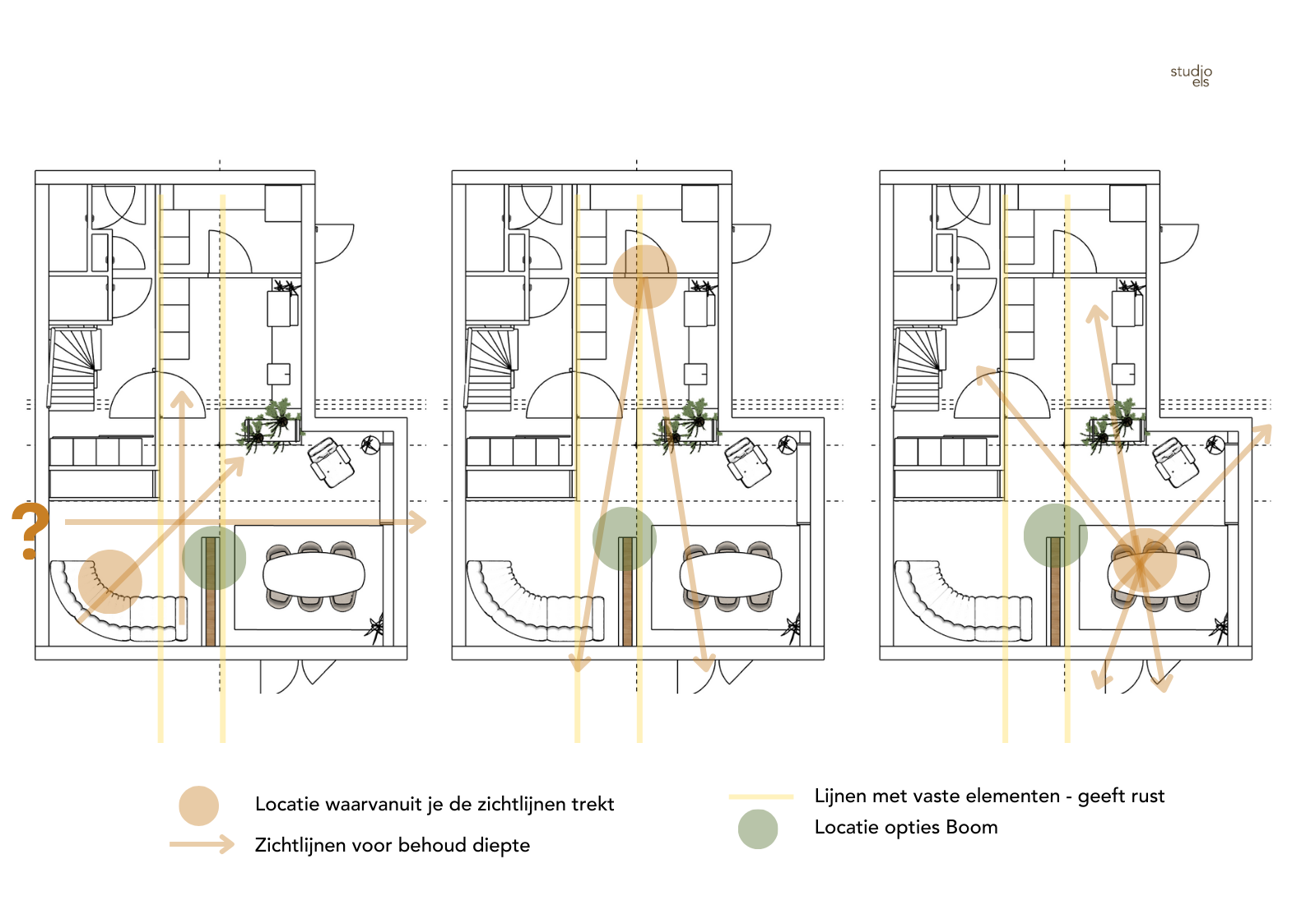 studio els

?

Locatie waarvanuit je de zichtlijnen trekt

Zichtlijnen voor behoud diepte

Lijnen met vaste elementen - geeft rust

Locatie opties Boom